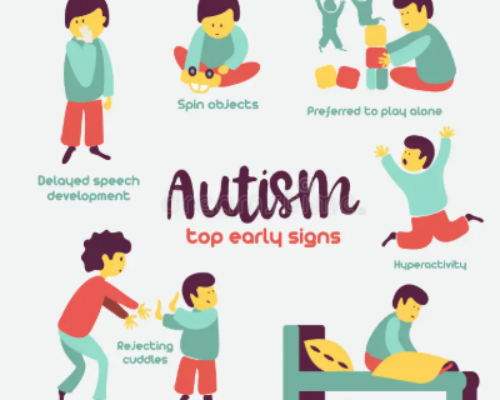 Spin objects

Preferred to play alone

Delayed speech development

Autism

top early signs

Hyperactivity

Rejecting cuddles