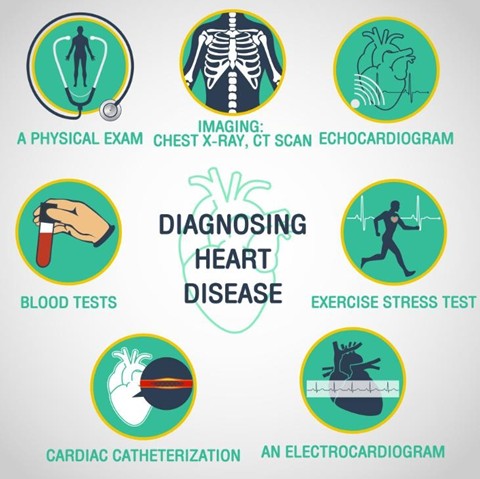 A PHYSICAL EXAM

IMAGING:
CHEST X-RAY, CT SCAN

ECHOCARDIOGRAM

BLOOD TESTS

DIAGNOSING
HEART
DISEASE

EXERCISE STRESS TEST

CARDIAC CATHETERIZATION

AN ELECTROCARDIOGRAM